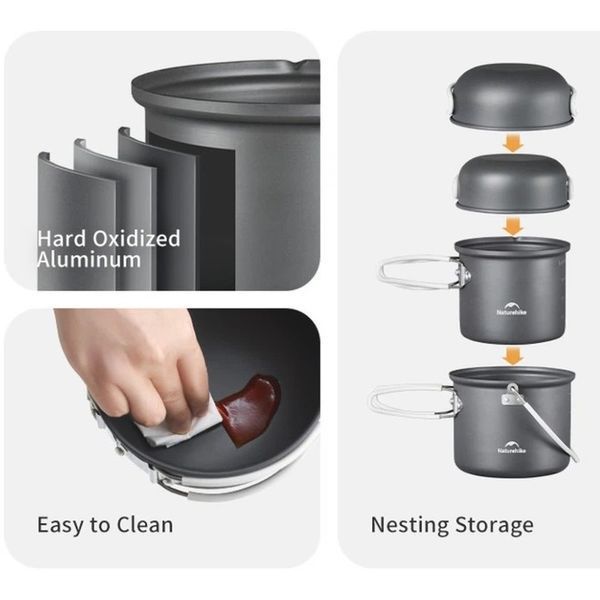 Hard Oxidized Aluminum

Easy to Clean

Naturehike

Naturehike

Nesting Storage